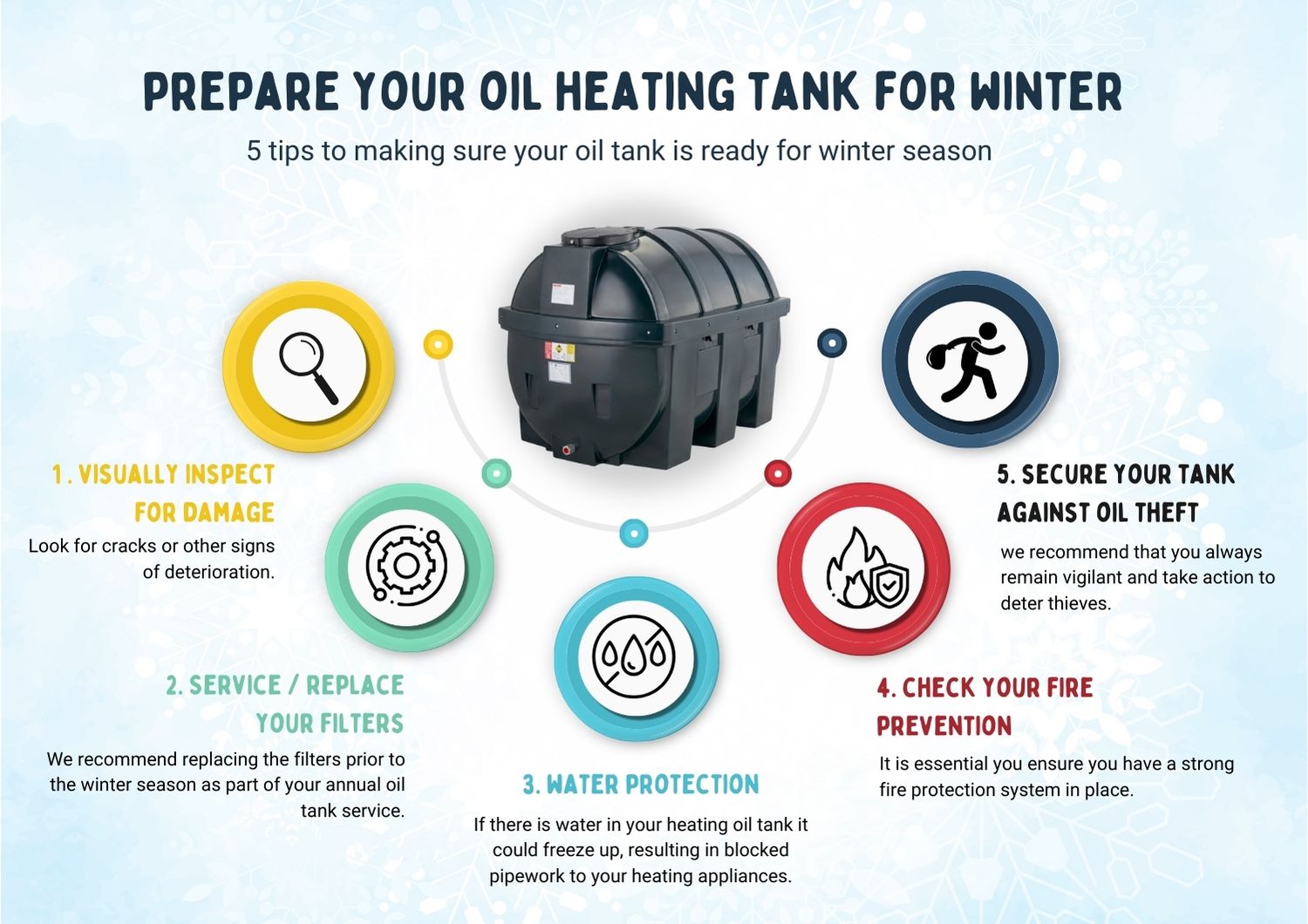 PREPARE YOUR OIL HEATING TANK FOR WINTER

5 tips to making sure your oil tank is ready for winter season

1. VISUALLY INSPECT FOR DAMAGE

Look for cracks or other signs of deterioration.

2. SERVICE / REPLACE YOUR FILTERS

We recommend replacing the filters prior to the winter season as part of your annual oil tank service.

3. WATER PROTECTION

If there is water in your heating oil tank it could freeze up, resulting in blocked pipework to your heating appliances.

4. CHECK YOUR FIRE PREVENTION

It is essential you ensure you have a strong fire protection system in place.

5. SECURE YOUR TANK AGAINST OIL THEFT

we recommend that you always remain vigilant and take action to deter thieves.