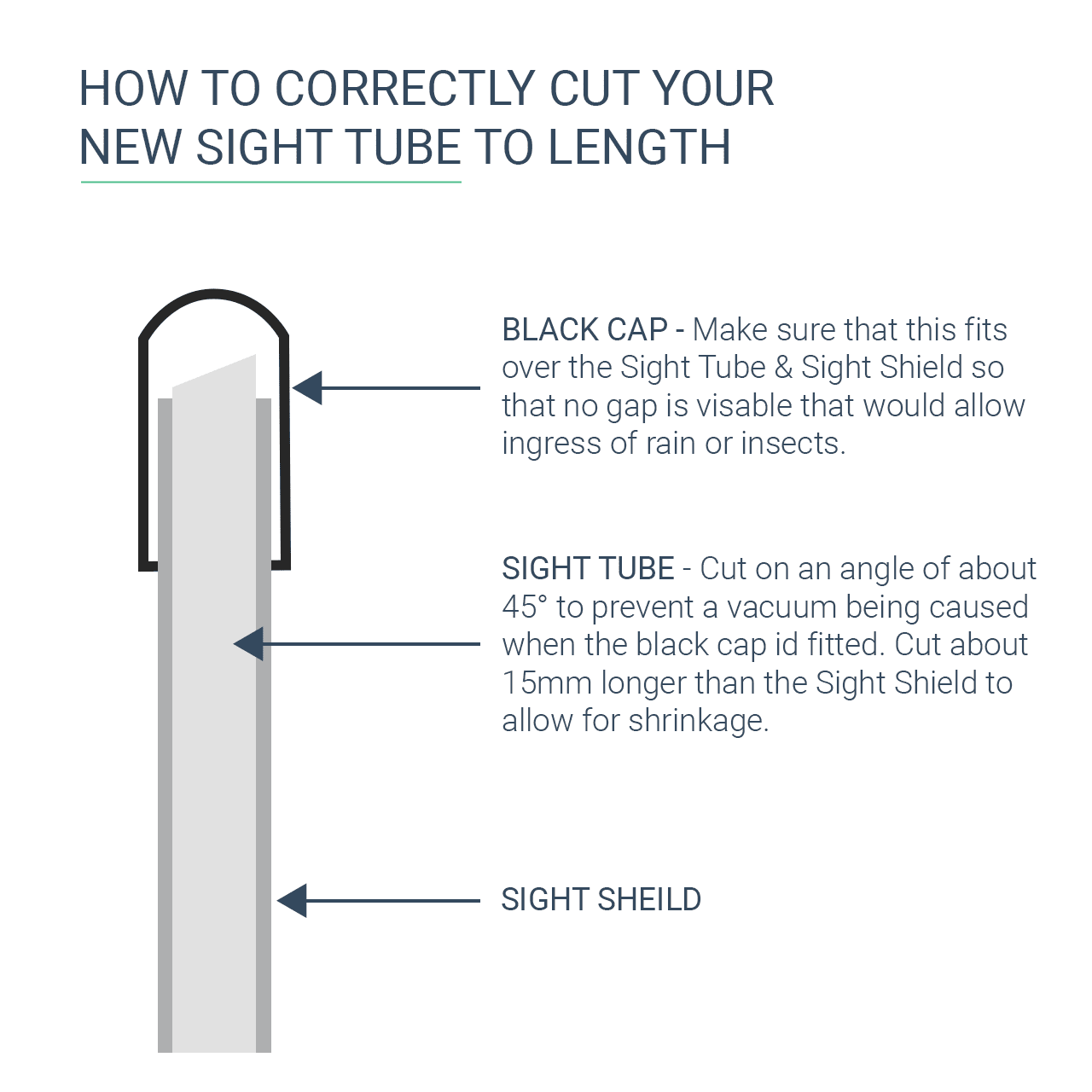 HOW TO CORRECTLY CUT YOUR NEW SIGHT TUBE TO LENGTH

BLACK CAP - Make sure that this fits over the Sight Tube & Sight Shield so that no gap is visable that would allow ingress of rain or insects.

SIGHT TUBE - Cut on an angle of about 45° to prevent a vacuum being caused when the black cap id fitted. Cut about 15mm longer than the Sight Shield to allow for shrinkage.

SIGHT SHEILD