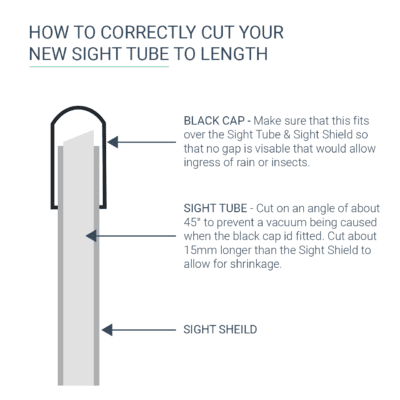 HOW TO CORRECTLY CUT YOUR NEW SIGHT TUBE TO LENGTH

BLACK CAP - Make sure that this fits over the Sight Tube & Sight Shield so that no gap is visable that would allow ingress of rain or insects.

SIGHT TUBE - Cut on an angle of about 45° to prevent a vacuum being caused when the black cap id fitted. Cut about 15mm longer than the Sight Shield to allow for shrinkage.

SIGHT SHEILD